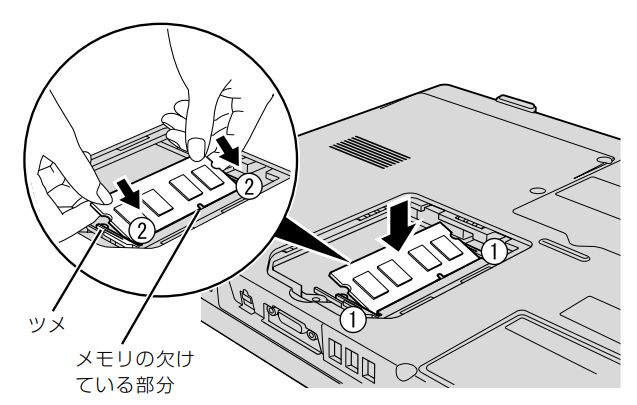 ②
②
①
①
ツメ
メモリの欠けている部分