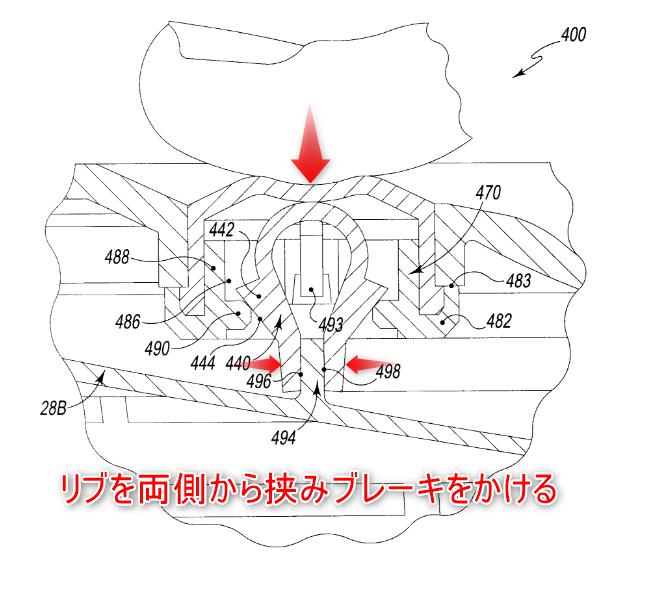 400

470

442

488

483

486

493

482

490

444

440

496

498

28B

494

リブを両側から挟みブレーキをかける