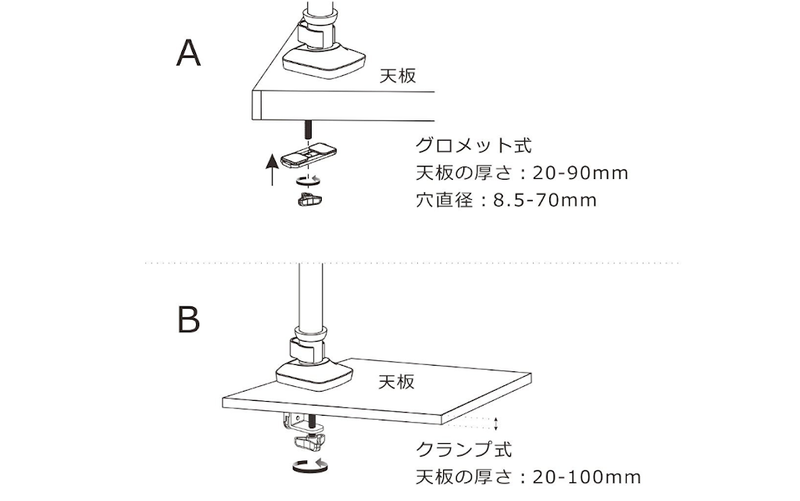 A

天板

グロメット式
天板の厚さ：20-90mm
穴直径：8.5-70mm

B

天板

クランプ式
天板の厚さ：20-100mm